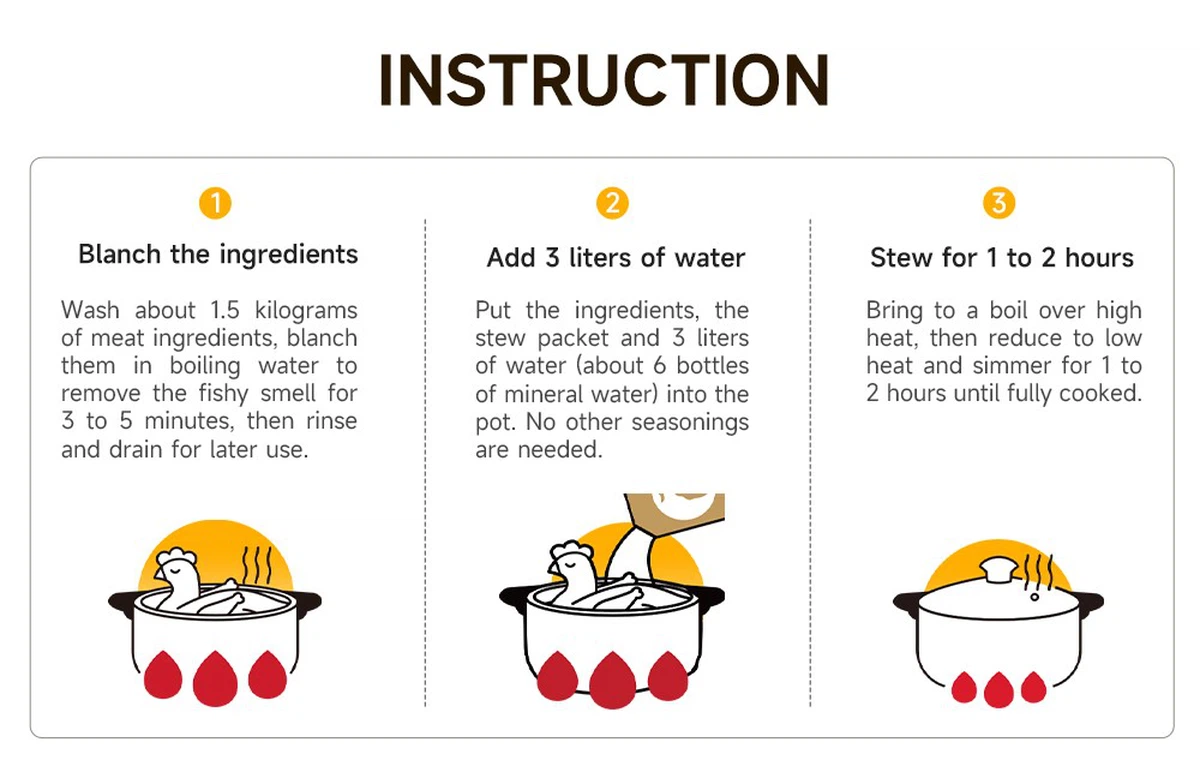 INSTRUCTION

1

Blanch the ingredients

Wash about 1.5 kilograms of meat ingredients, blanch them in boiling water to remove the fishy smell for 3 to 5 minutes, then rinse and drain for later use.

2

Add 3 liters of water

Put the ingredients, the stew packet and 3 liters of water (about 6 bottles of mineral water) into the pot. No other seasonings are needed.

3

Stew for 1 to 2 hours

Bring to a boil over high heat, then reduce to low heat and simmer for 1 to 2 hours until fully cooked.